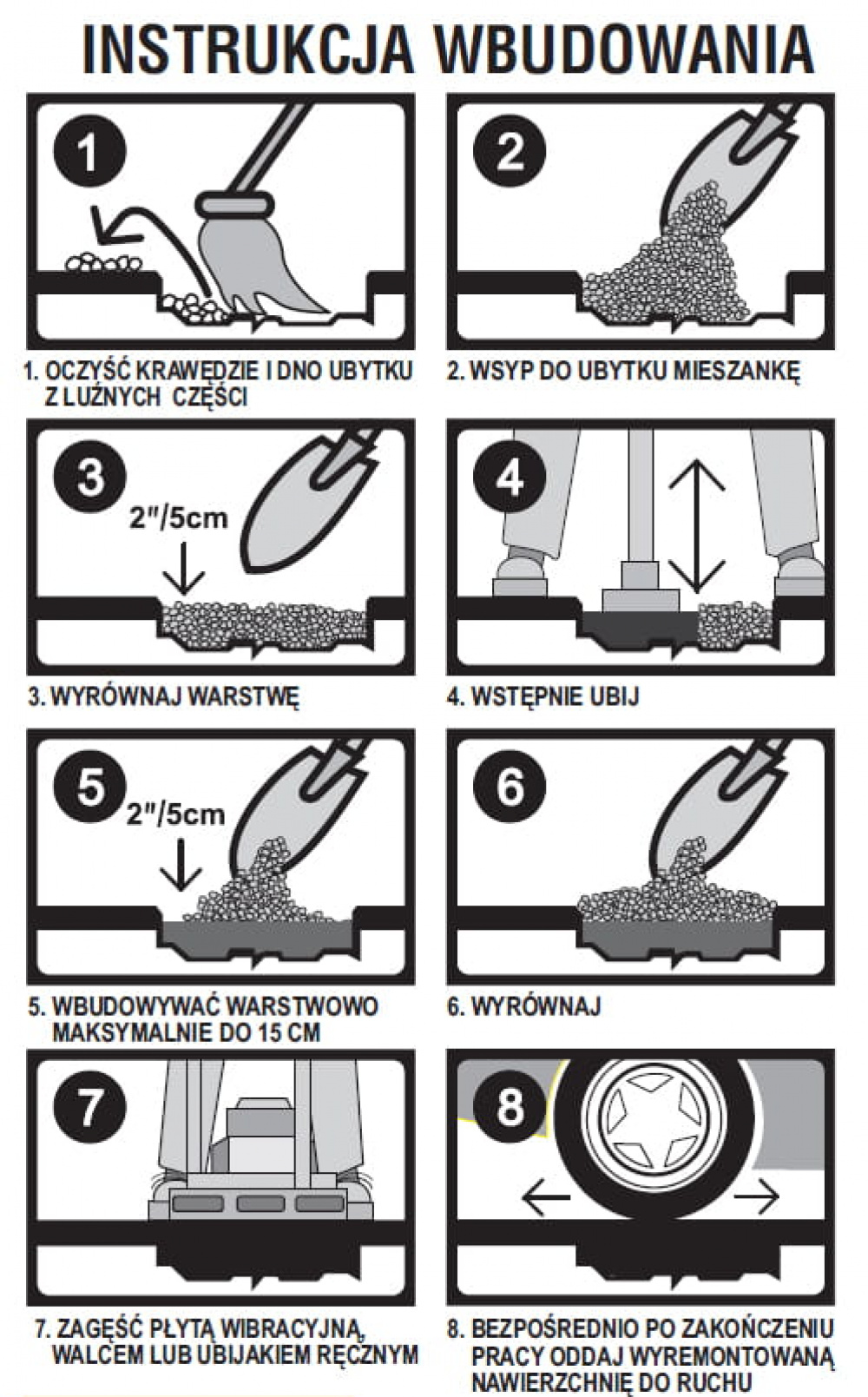 INSTRUKCJA WBUDOWANIA

1

1. OCZYŚĆ KRAWĘDZIE I DNO UBYTKU Z LUŹNYCH CZĘŚCI

2

2. WSYP DO UBYTKU MIESZANKĘ

3

2"/5cm

3. WYRÓWNAJ WARSTWĘ

4

4. WSTĘPNIE UBIJ

5

2"/5cm

5. WBUDOWYWAĆ WARSTWOWO MAKSYMALNIE DO 15 CM

6

6. WYRÓWNAJ

7

7. ZAGĘŚĆ PŁYTĄ WIBRACYJNĄ, WALCEM LUB UBIJAKIEM RĘCZNYM

8

8. BEZPOŚREDNIO PO ZAKOŃCZENIU PRACY ODDAJ WYREMONTOWANĄ NAWIERZCHNIĘ DO RUCHU